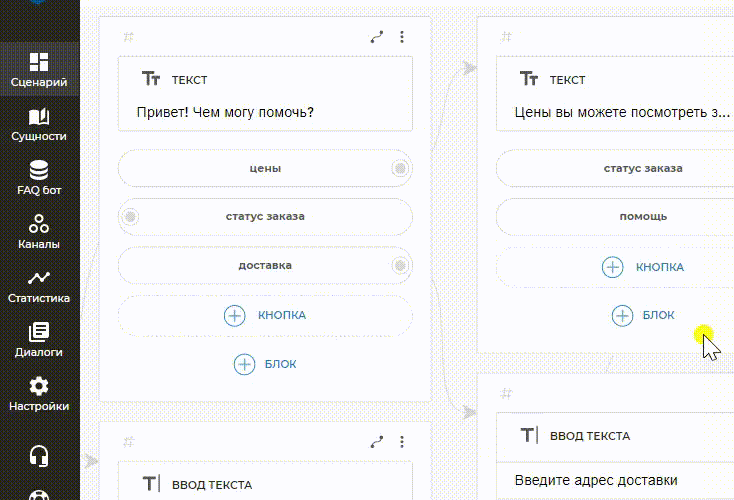 Сценарий
Сущности
FAQ бот
Каналы
Статистика
Диалоги
Настройки

#
ТЕКСТ
Привет! Чем могу помочь?
цены
статус заказа
доставка
КНОПКА
БЛОК

#
ВВОД ТЕКСТА

#
ТЕКСТ
Цены вы можете посмотреть з...
статус заказа
помощь
КНОПКА
БЛОК

#
ВВОД ТЕКСТА
Введите адрес доставки